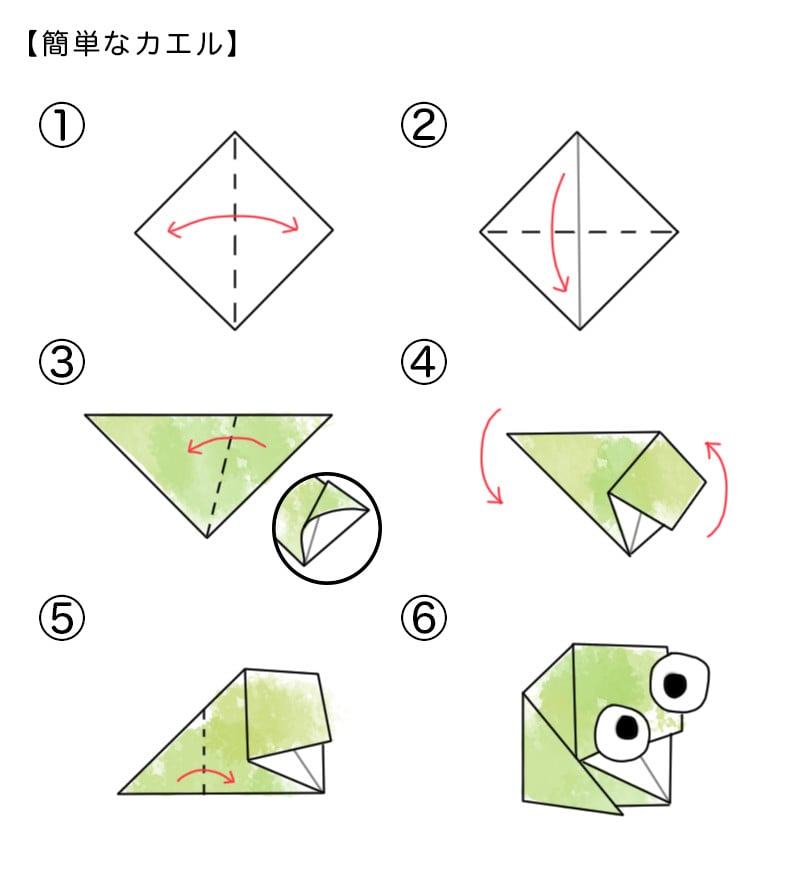 【簡単なカエル】

①

②

③

④

⑤

⑥